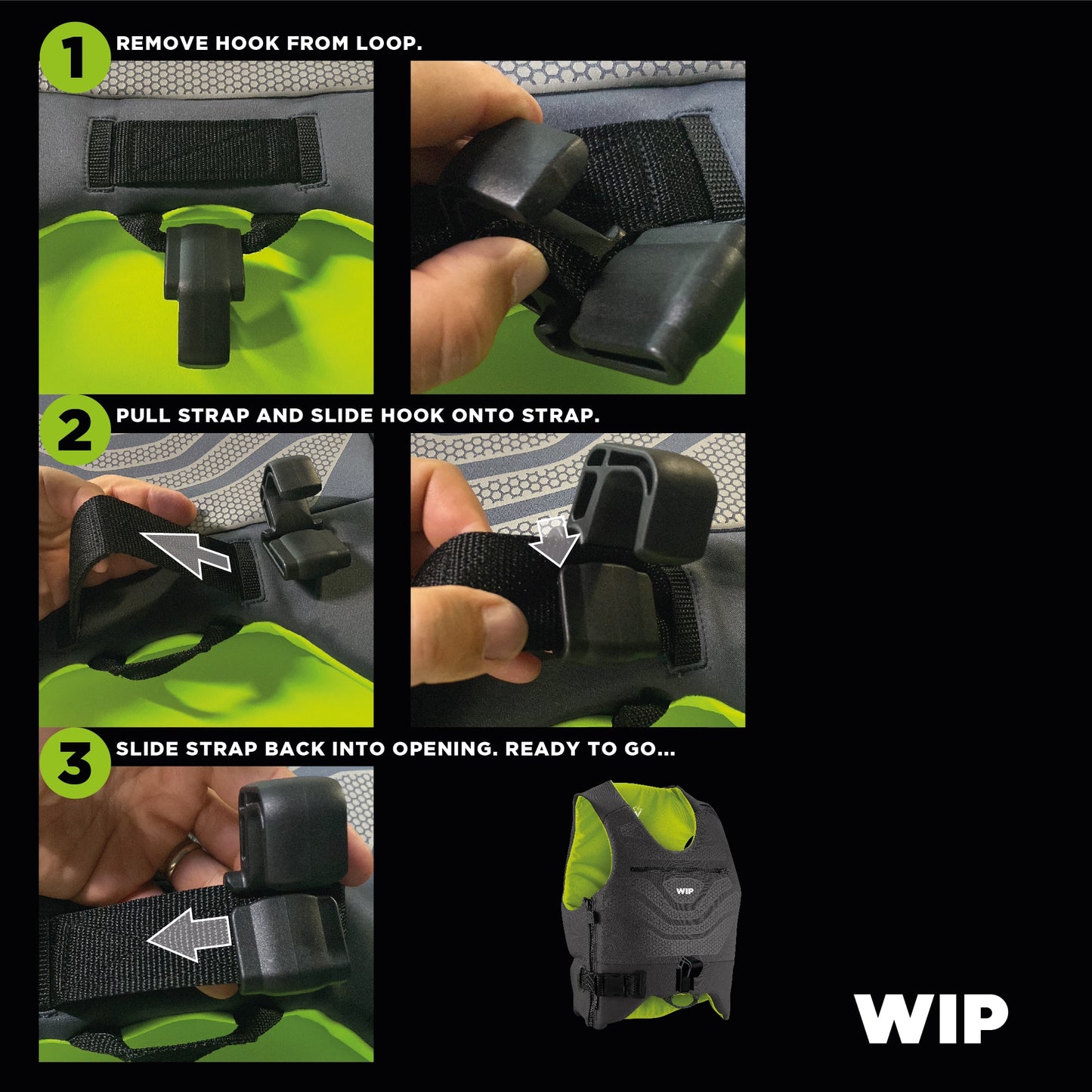 1 REMOVE HOOK FROM LOOP.

2 PULL STRAP AND SLIDE HOOK ONTO STRAP.

3 SLIDE STRAP BACK INTO OPENING. READY TO GO...

WIP

WIP